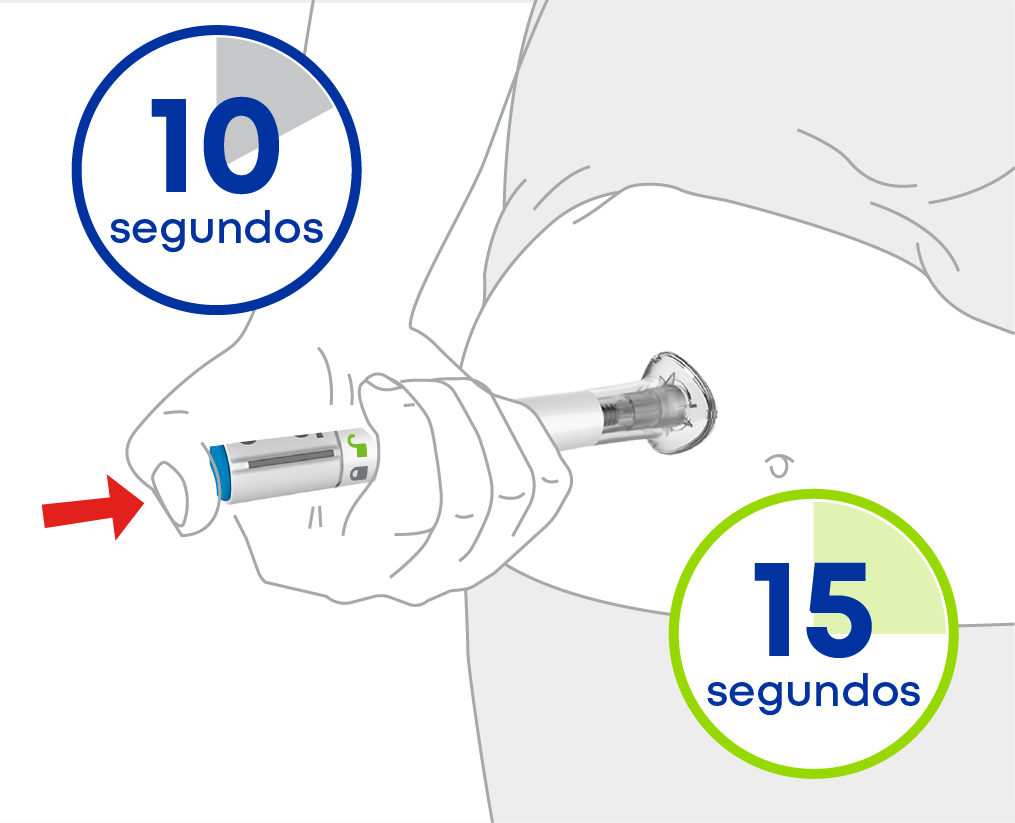 10
segundos

15
segundos